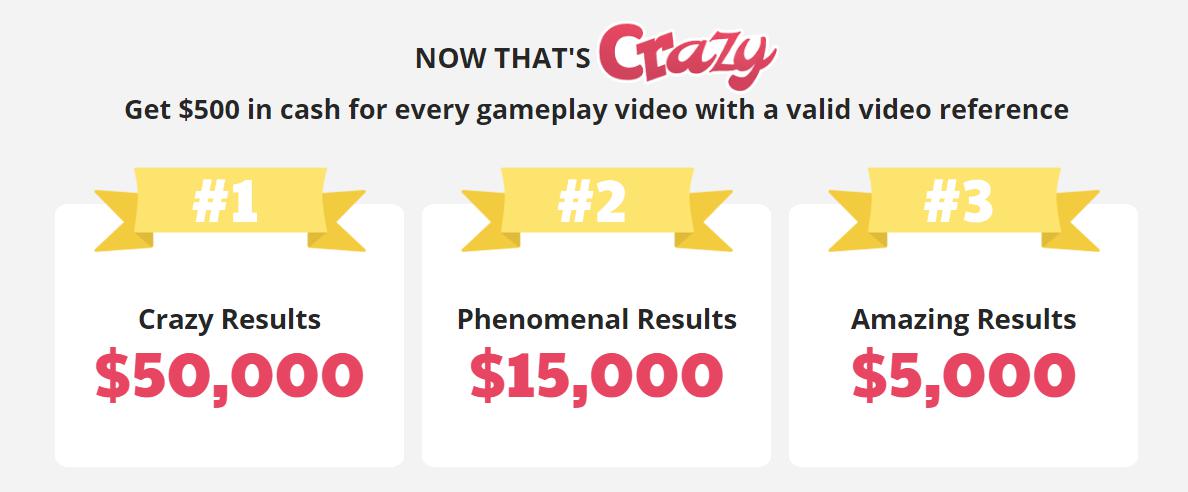 NOW THAT'S Crazy

Get $500 in cash for every gameplay video with a valid video reference

#1

Crazy Results

$50,000

#2

Phenomenal Results

$15,000

#3

Amazing Results

$5,000