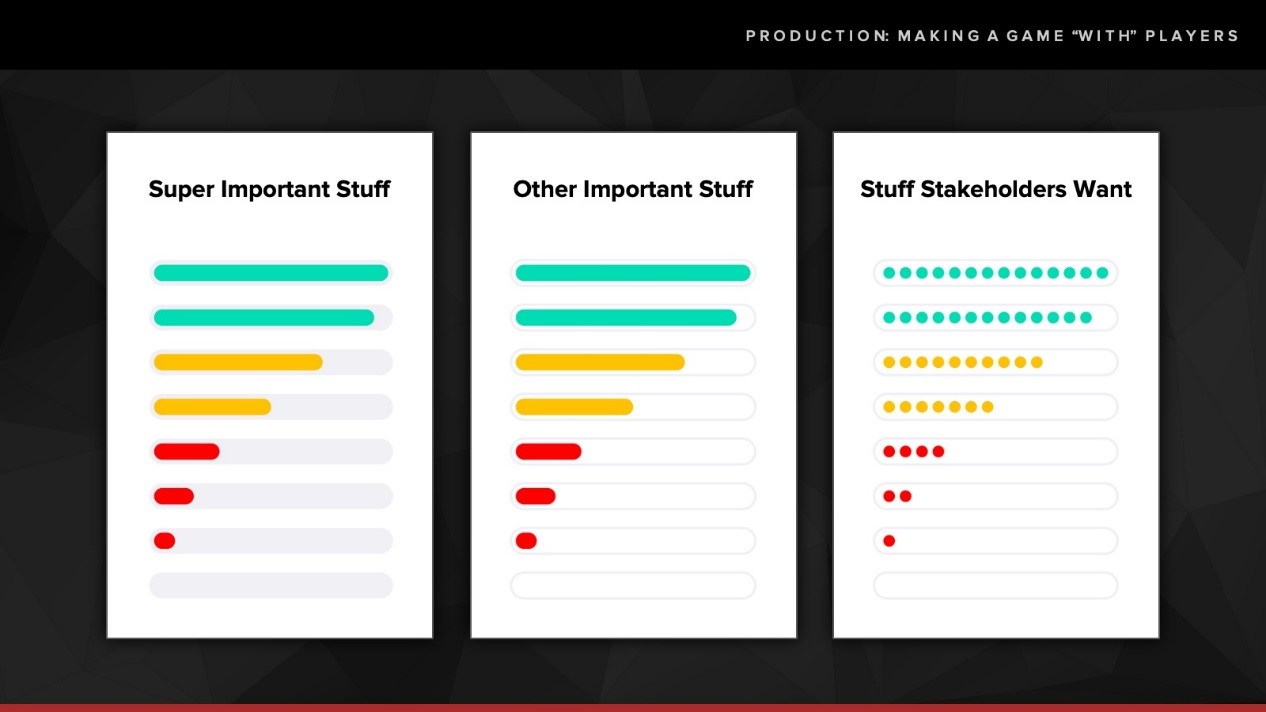 PRODUCTION: MAKING A GAME "WITH" PLAYERS

Super Important Stuff

Other Important Stuff

Stuff Stakeholders Want